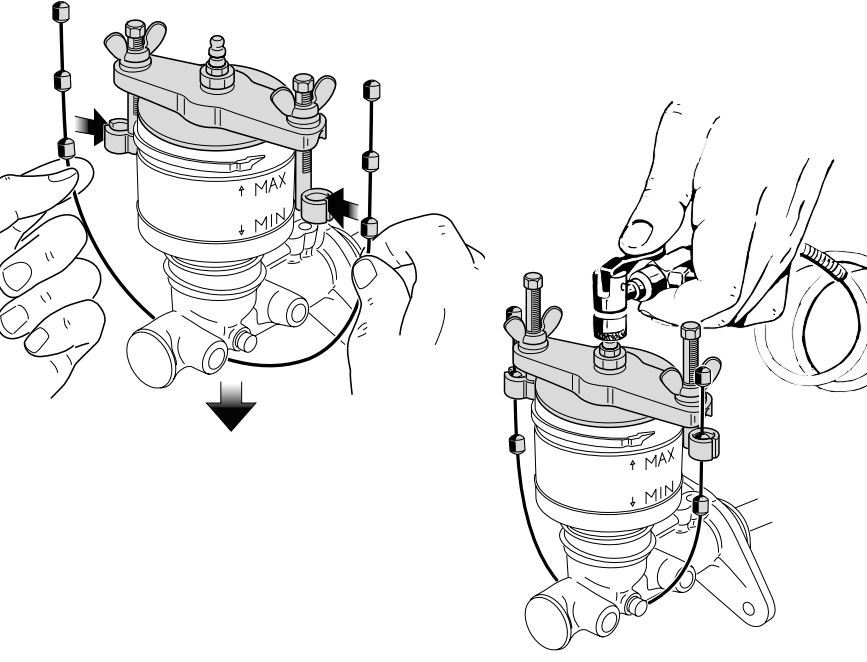 ↑ MAX
↓ MIN
↑ MAX
↓ MIN